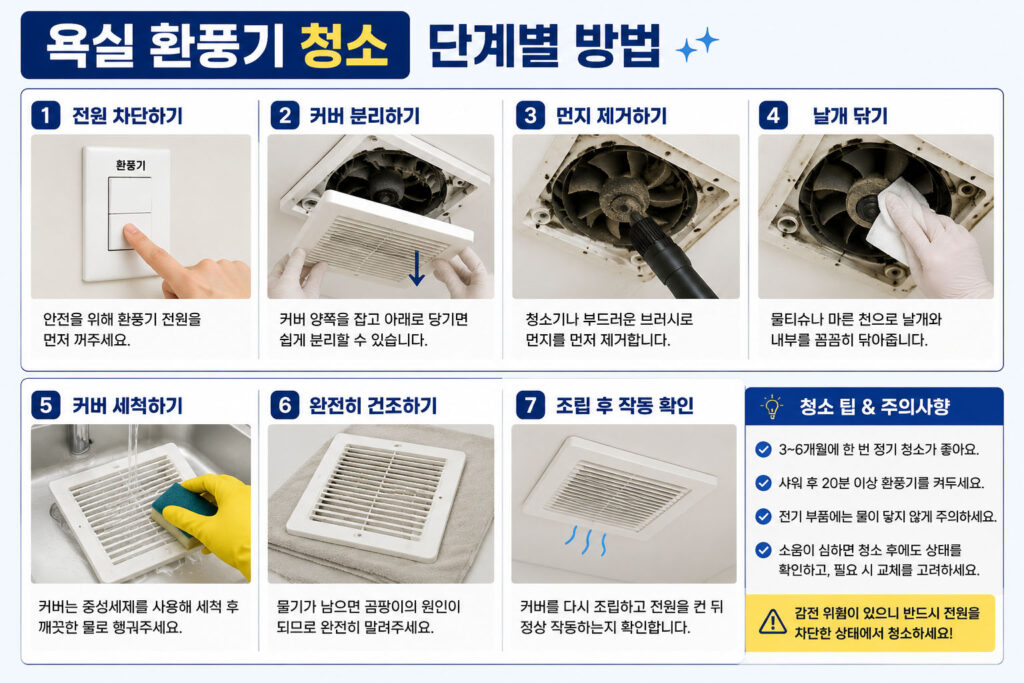 욕실 환풍기 청소 단계별 방법

1 전원 차단하기

환풍기

안전을 위해 환풍기 전원을 먼저 꺼주세요.

2 커버 분리하기

커버 양쪽을 잡고 아래로 당기면 쉽게 분리할 수 있습니다.

3 먼지 제거하기

청소기나 부드러운 브러시로 먼지를 먼저 제거합니다.

4 날개 닦기

물티슈나 마른 천으로 날개와 내부를 꼼꼼히 닦아줍니다.

5 커버 세척하기

커버는 중성세제를 사용해 세척 후 깨끗한 물로 헹궈주세요.

6 완전히 건조하기

물기가 남으면 곰팡이의 원인이 되므로 완전히 말려주세요.

7 조립 후 작동 확인

커버를 다시 조립하고 전원을 켠 뒤 정상 작동하는지 확인합니다.

청소 팁 & 주의사항

3~6개월에 한 번 정기 청소가 좋아요.

샤워 후 20분 이상 환풍기를 켜두세요.

전기 부품에는 물이 닿지 않게 주의하세요.

소음이 심하면 청소 후에도 상태를 확인하고, 필요 시 교체를 고려하세요.

감전 위험이 있으니 반드시 전원을 차단한 상태에서 청소하세요!